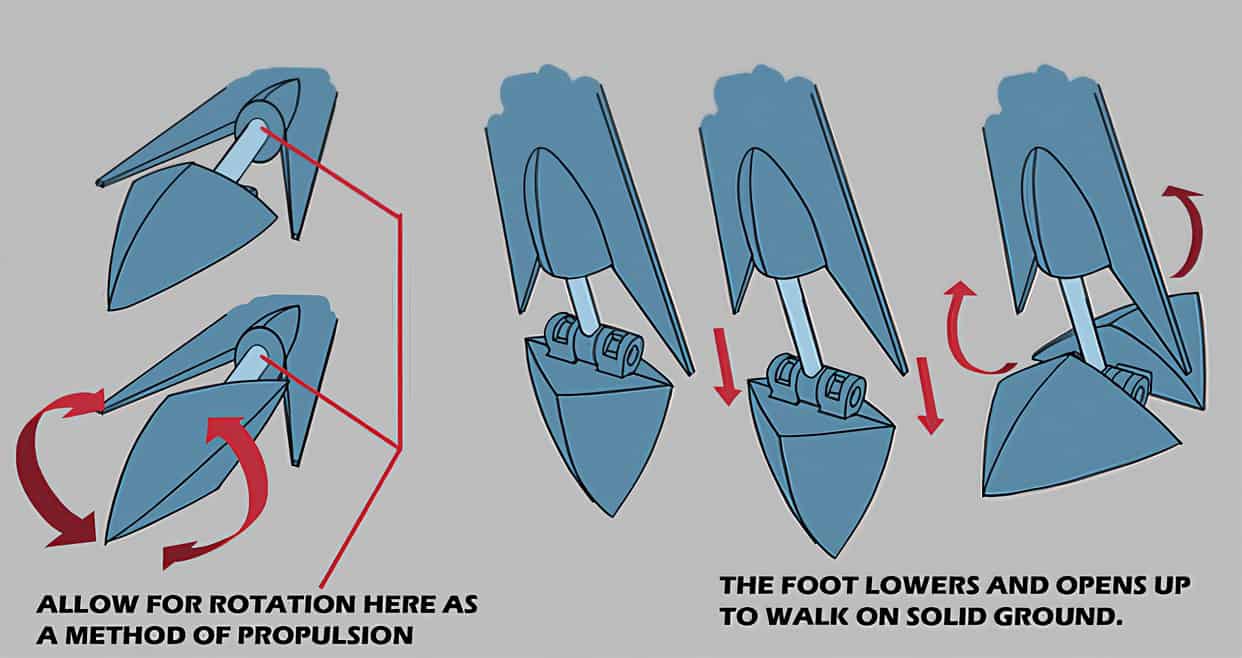 ALLOW FOR ROTATION HERE AS A METHOD OF PROPULSION

THE FOOT LOWERS AND OPENS UP TO WALK ON SOLID GROUND.